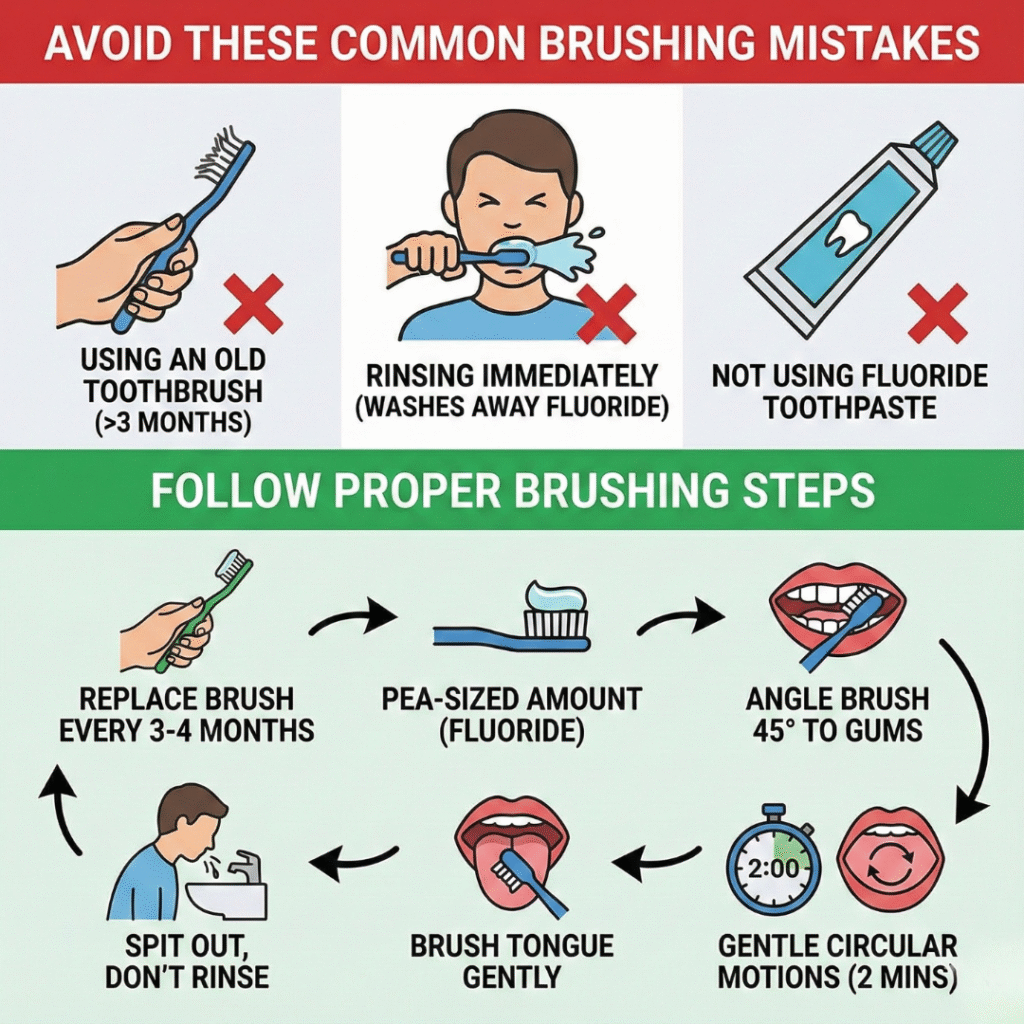 AVOID THESE COMMON BRUSHING MISTAKES

USING AN OLD TOOTHBRUSH (>3 MONTHS)

RINSING IMMEDIATELY (WASHES AWAY FLUORIDE)

NOT USING FLUORIDE TOOTHPASTE

FOLLOW PROPER BRUSHING STEPS

REPLACE BRUSH EVERY 3-4 MONTHS

PEA-SIZED AMOUNT (FLUORIDE)

ANGLE BRUSH 45° TO GUMS

2:00

GENTLE CIRCULAR MOTIONS (2 MINS)

BRUSH TONGUE GENTLY

SPIT OUT, DON'T RINSE